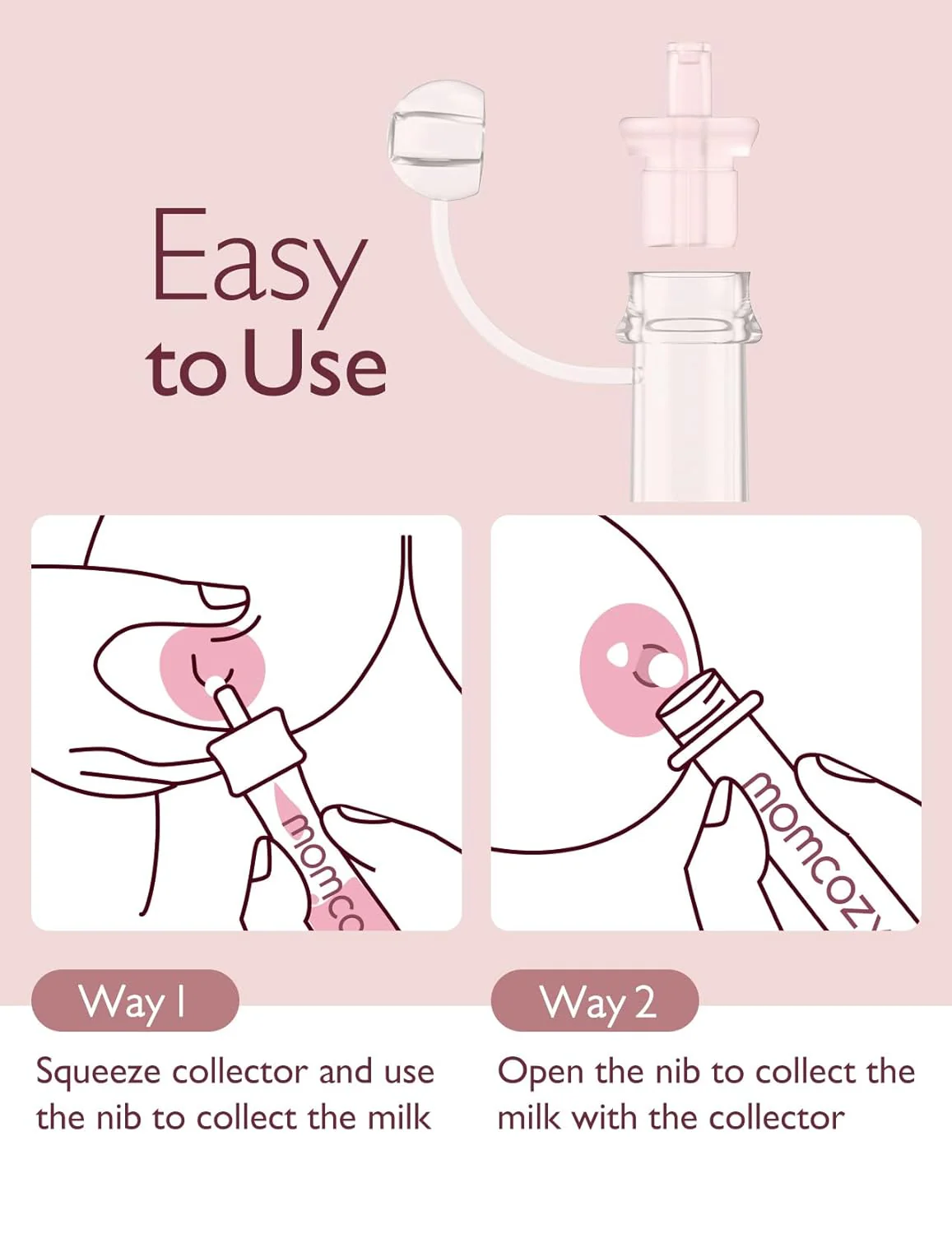 Easy to Use

momco

momcozy

Way 1

Squeeze collector and use the nib to collect the milk

Way 2

Open the nib to collect the milk with the collector